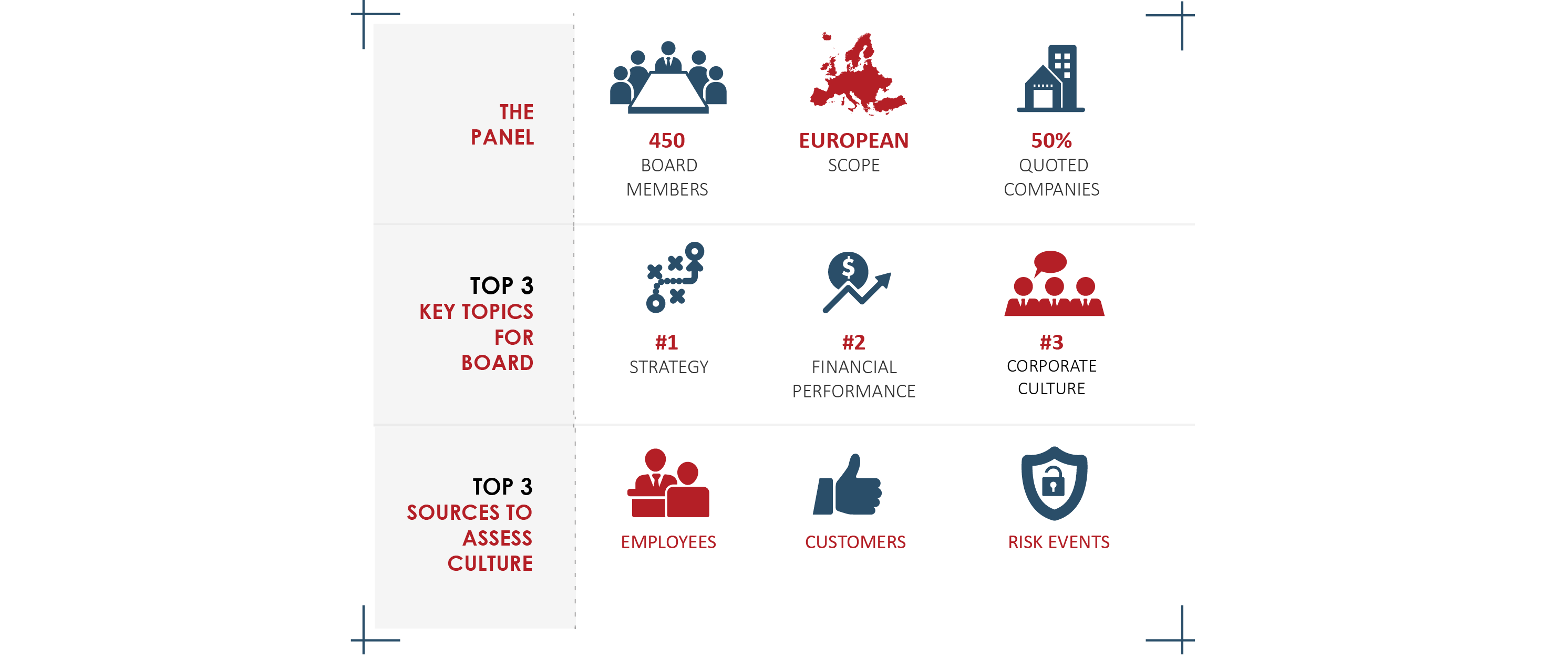 THE PANEL

450
BOARD MEMBERS

EUROPEAN
SCOPE

50%
QUOTED COMPANIES

TOP 3
KEY TOPICS FOR BOARD

#1
STRATEGY

#2
FINANCIAL PERFORMANCE

#3
CORPORATE CULTURE

TOP 3
SOURCES TO ASSESS CULTURE

EMPLOYEES

CUSTOMERS

RISK EVENTS