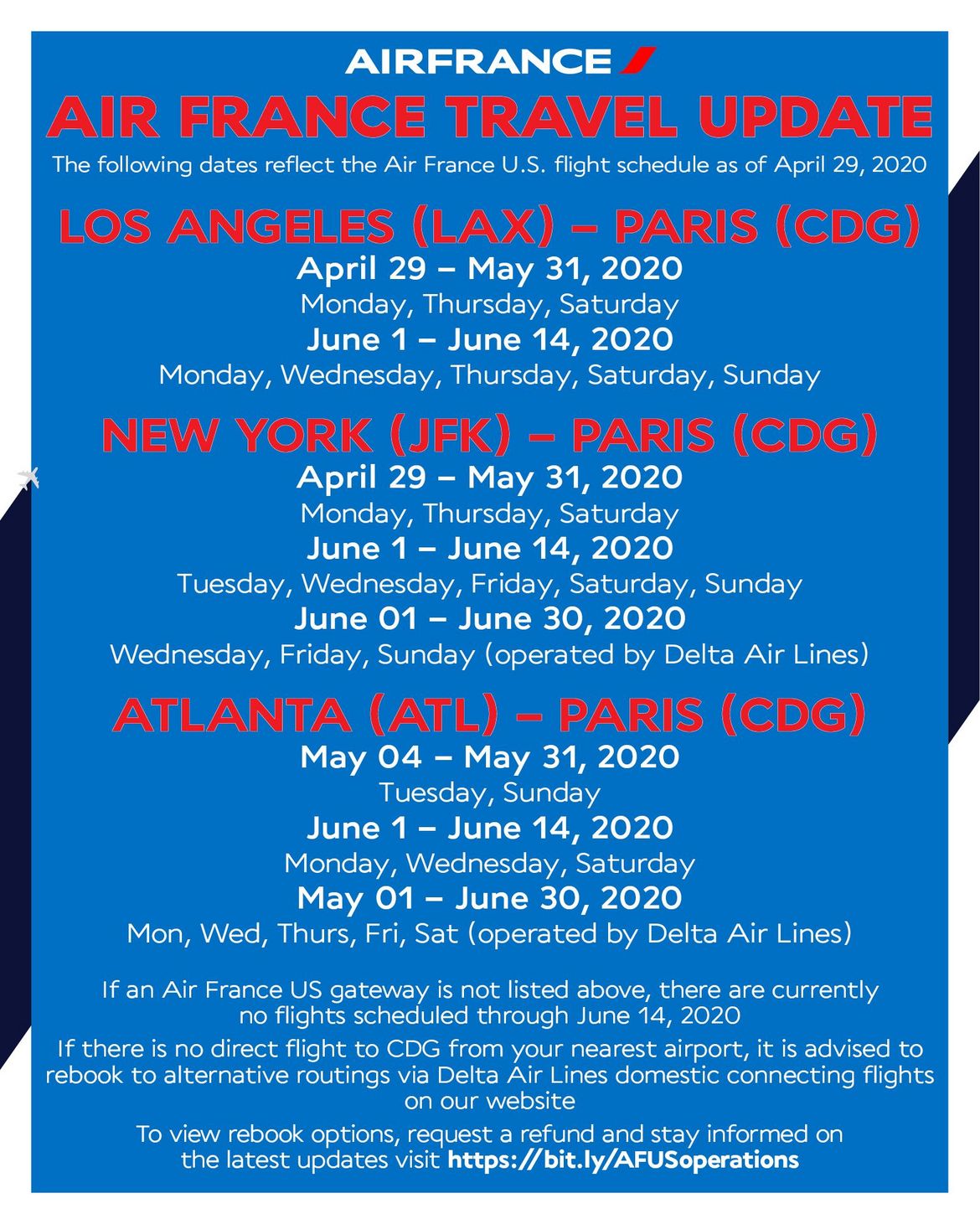 AIRFRANCE

AIR FRANCE TRAVEL UPDATE

The following dates reflect the Air France U.S. flight schedule as of April 29, 2020

LOS ANGELES (LAX) – PARIS (CDG)

April 29 – May 31, 2020

Monday, Thursday, Saturday

June 1 – June 14, 2020

Monday, Wednesday, Thursday, Saturday, Sunday

NEW YORK (JFK) – PARIS (CDG)

April 29 – May 31, 2020

Monday, Thursday, Saturday

June 1 – June 14, 2020

Tuesday, Wednesday, Friday, Saturday, Sunday

June 01 – June 30, 2020

Wednesday, Friday, Sunday (operated by Delta Air Lines)

ATLANTA (ATL) – PARIS (CDG)

May 04 – May 31, 2020

Tuesday, Sunday

June 1 – June 14, 2020

Monday, Wednesday, Saturday

May 01 – June 30, 2020

Mon, Wed, Thurs, Fri, Sat (operated by Delta Air Lines)

If an Air France US gateway is not listed above, there are currently no flights scheduled through June 14, 2020

If there is no direct flight to CDG from your nearest airport, it is advised to rebook to alternative routings via Delta Air Lines domestic connecting flights on our website

To view rebook options, request a refund and stay informed on the latest updates visit https://bit.ly/AFUSoperations