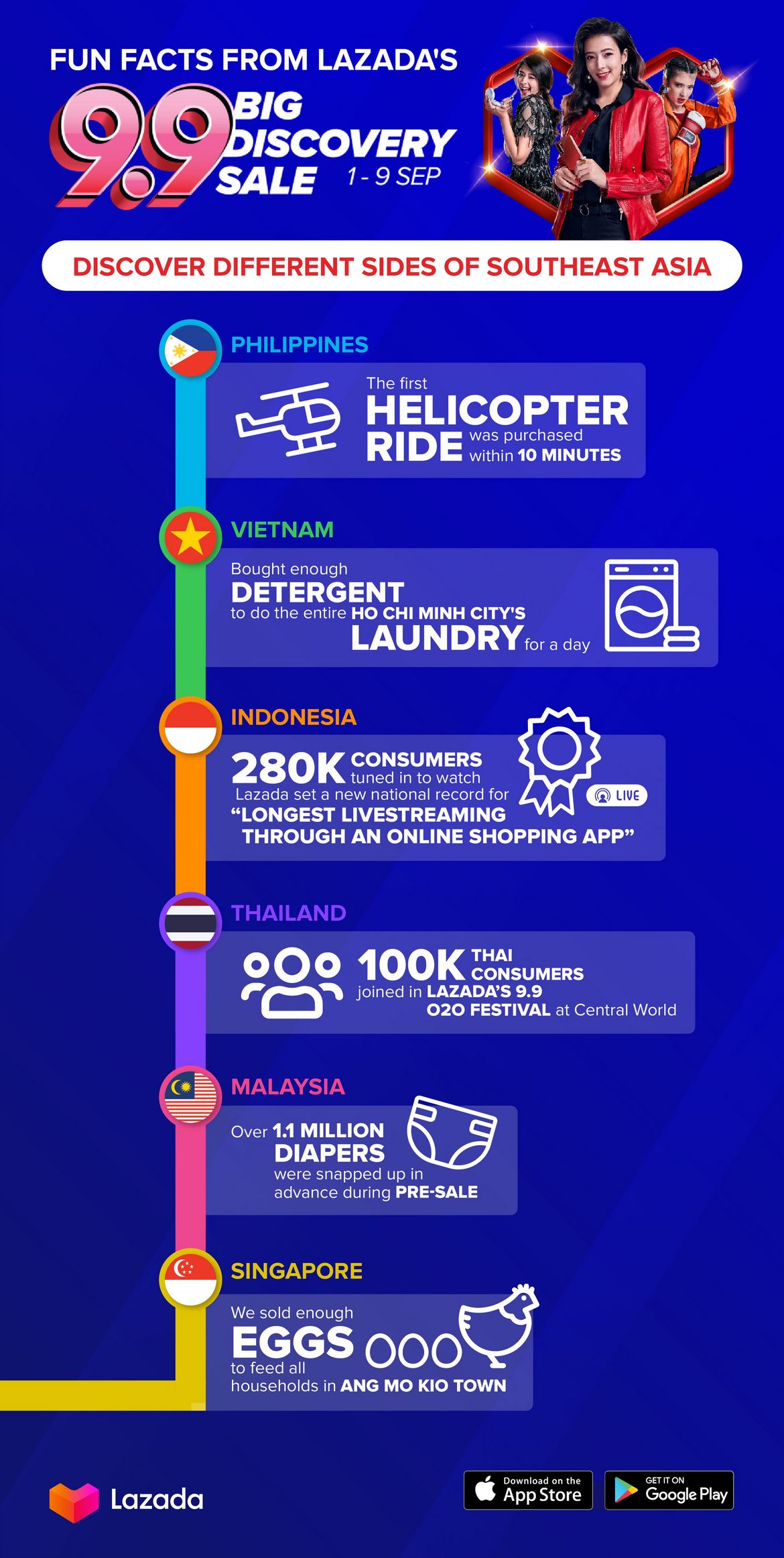 FUN FACTS FROM LAZADA'S
9.9 BIG DISCOVERY SALE 1 - 9 SEP

DISCOVER DIFFERENT SIDES OF SOUTHEAST ASIA

PHILIPPINES
The first HELICOPTER RIDE was purchased within 10 MINUTES

VIETNAM
Bought enough DETERGENT to do the entire HO CHI MINH CITY'S LAUNDRY for a day

INDONESIA
280K CONSUMERS tuned in to watch
Lazada set a new national record for "LONGEST LIVESTREAMING THROUGH AN ONLINE SHOPPING APP"
LIVE

THAILAND
100K THAI CONSUMERS joined in LAZADA'S 9.9 O2O FESTIVAL at Central World

MALAYSIA
Over 1.1 MILLION DIAPERS were snapped up in advance during PRE-SALE

SINGAPORE
We sold enough EGGS to feed all households in ANG MO KIO TOWN

Lazada
Download on the App Store
GET IT ON Google Play