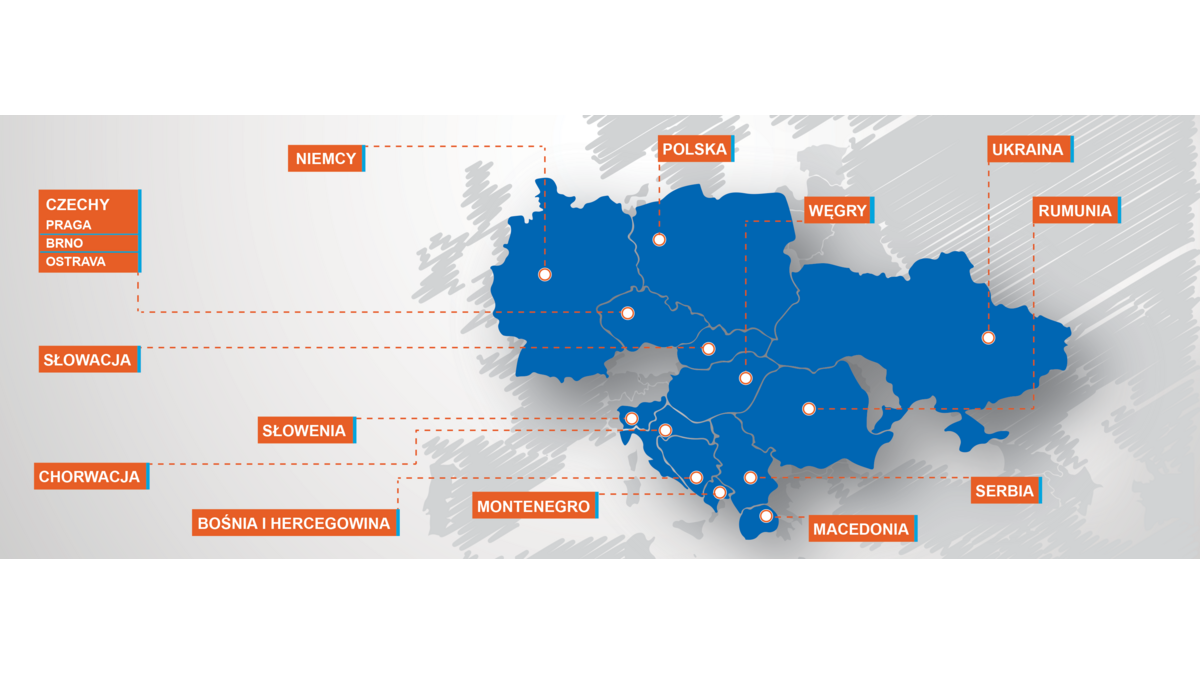 NIEMCY

POLSKA

UKRAINA

CZECHY
PRAGA
BRNO
OSTRAVA

WĘGRY

RUMUNIA

SŁOWACJA

SŁOWENIA

CHORWACJA

BOŚNIA I HERCEGOWINA

MONTENEGRO

SERBIA

MACEDONIA