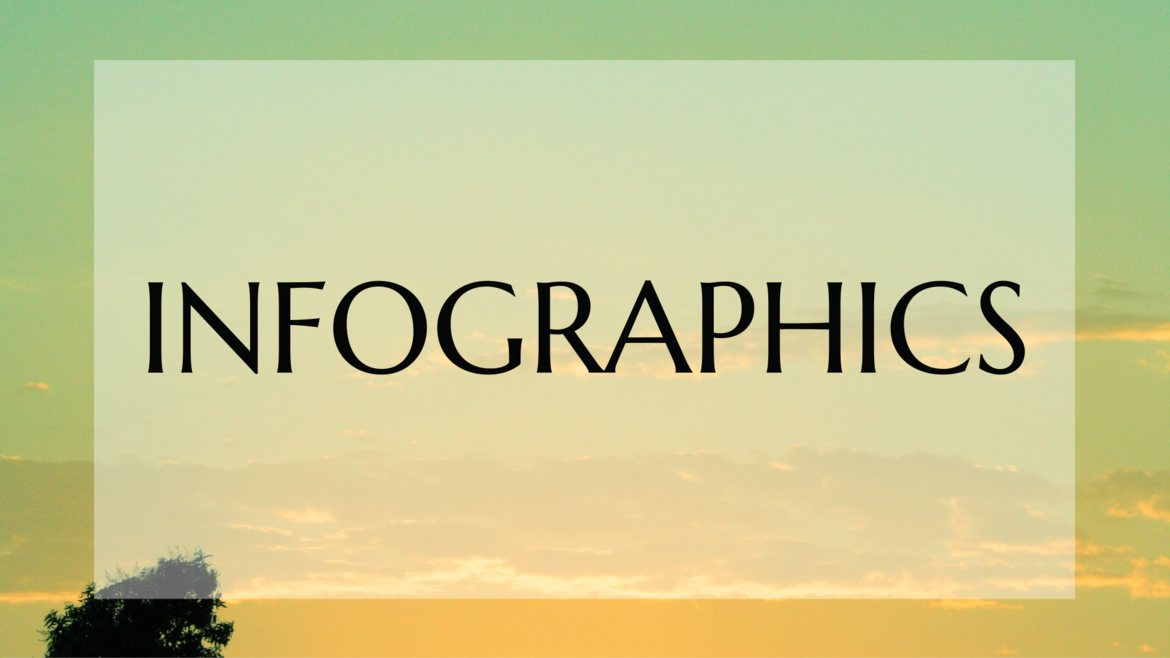 INFOGRAPHICS