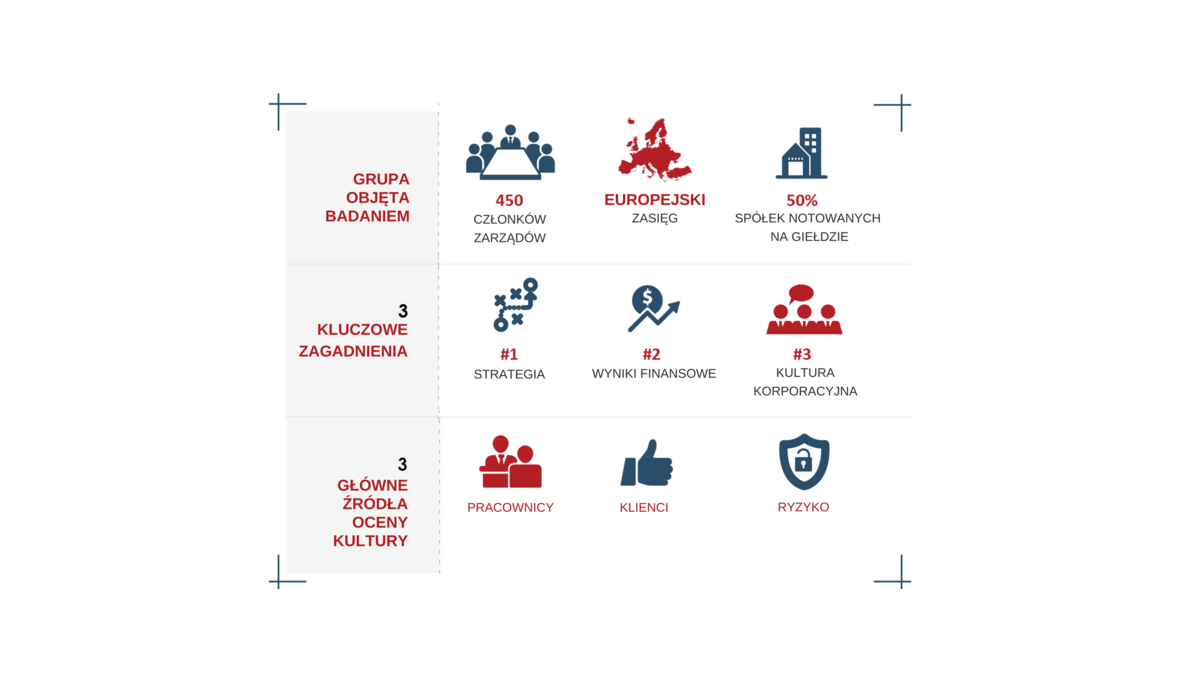 GRUPA OBJĘTA BADANIEM

450
CZŁONKÓW ZARZĄDÓW

EUROPEJSKI
ZASIĘG

50%
SPÓŁEK NOTOWANYCH NA GIEŁDZIE

3
KLUCZOWE ZAGADNIENIA

#1
STRATEGIA

#2
WYNIKI FINANSOWE

#3
KULTURA KORPORACYJNA

3
GŁÓWNE ŹRÓDŁA OCENY KULTURY

PRACOWNICY

KLIENCI

RYZYKO