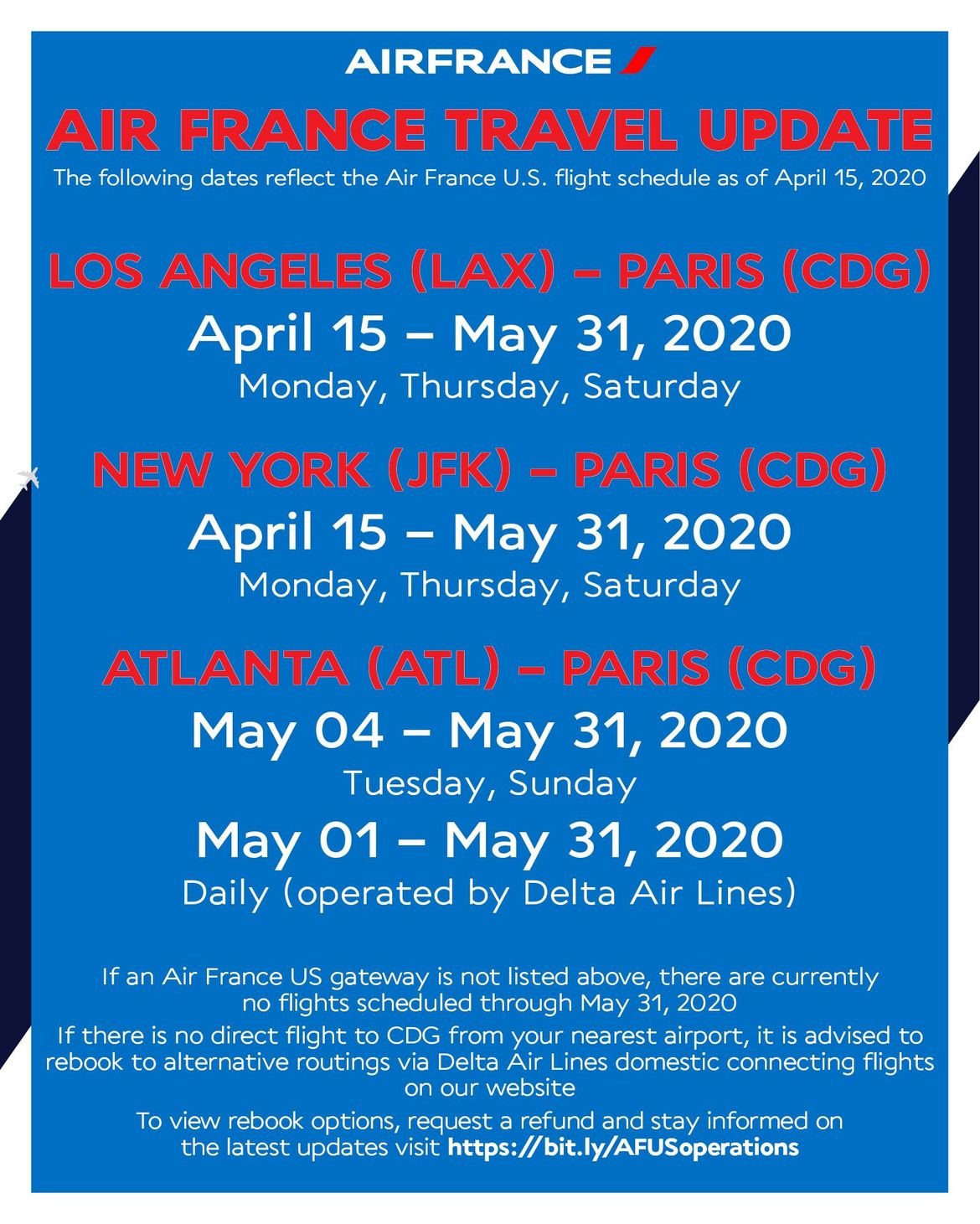 AIRFRANCE

AIR FRANCE TRAVEL UPDATE

The following dates reflect the Air France U.S. flight schedule as of April 15, 2020

LOS ANGELES (LAX) – PARIS (CDG)

April 15 – May 31, 2020

Monday, Thursday, Saturday

NEW YORK (JFK) – PARIS (CDG)

April 15 – May 31, 2020

Monday, Thursday, Saturday

ATLANTA (ATL) – PARIS (CDG)

May 04 – May 31, 2020

Tuesday, Sunday

May 01 – May 31, 2020

Daily (operated by Delta Air Lines)

If an Air France US gateway is not listed above, there are currently no flights scheduled through May 31, 2020

If there is no direct flight to CDG from your nearest airport, it is advised to rebook to alternative routings via Delta Air Lines domestic connecting flights on our website

To view rebook options, request a refund and stay informed on the latest updates visit https://bit.ly/AFUSoperations