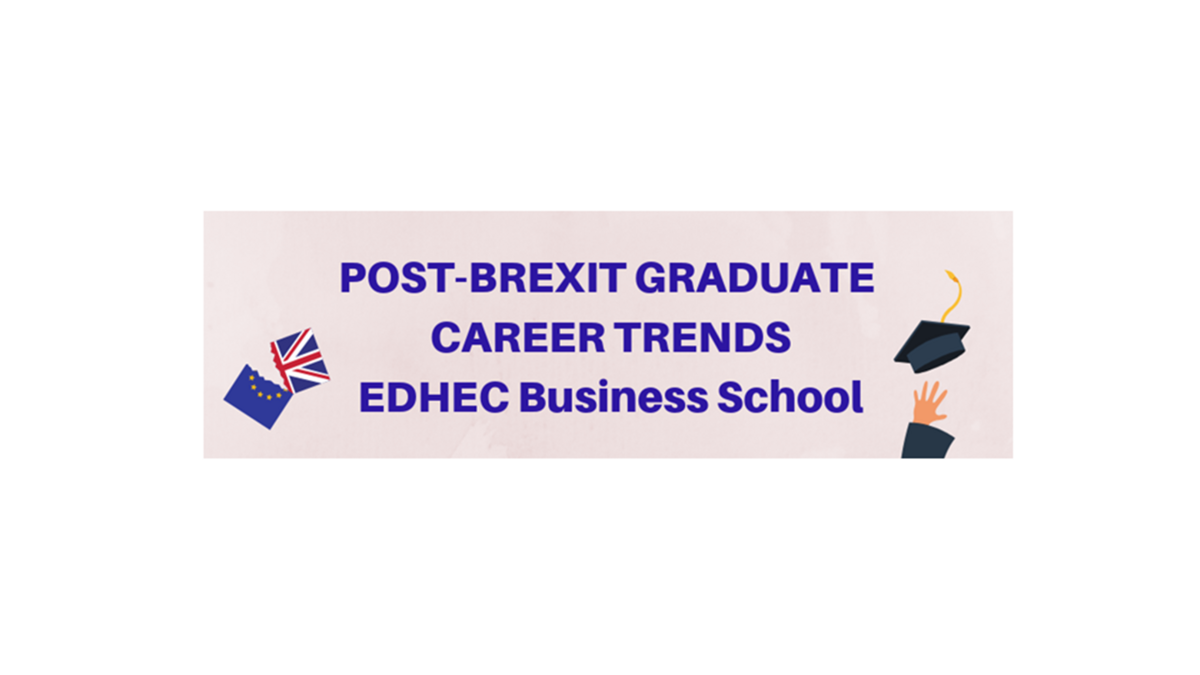 POST-BREXIT GRADUATE
CAREER TRENDS
EDHEC Business School