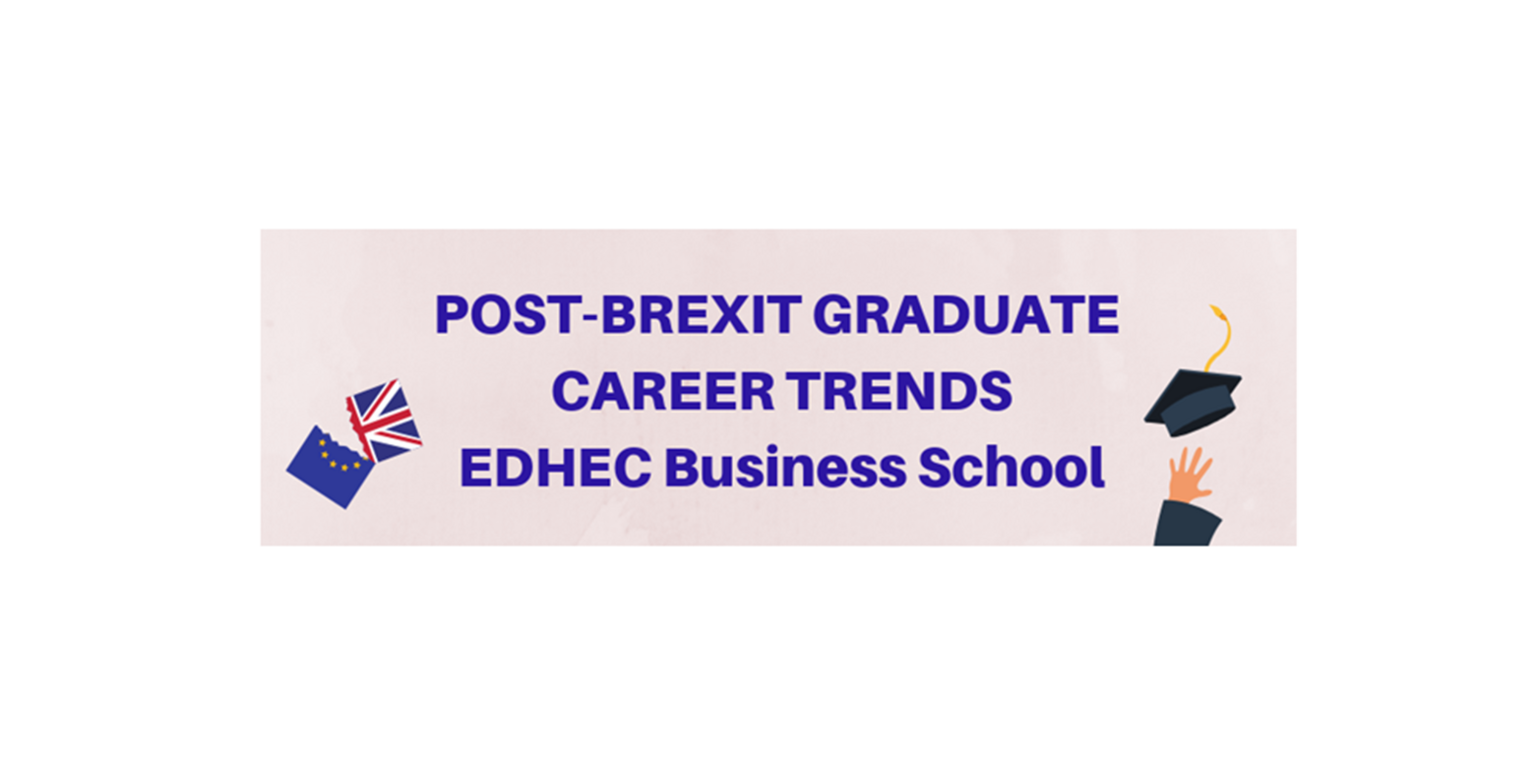 POST-BREXIT GRADUATE
CAREER TRENDS
EDHEC Business School