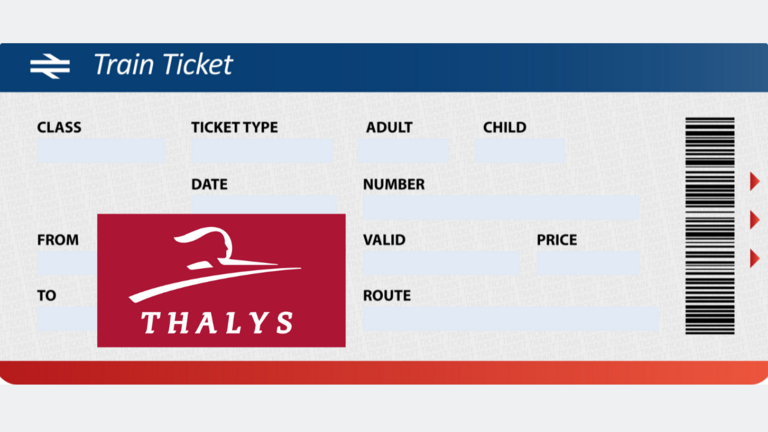 Train Ticket

CLASS

TICKET TYPE

ADULT

CHILD

DATE

NUMBER

FROM

VALID

PRICE

TO

ROUTE

THALYS