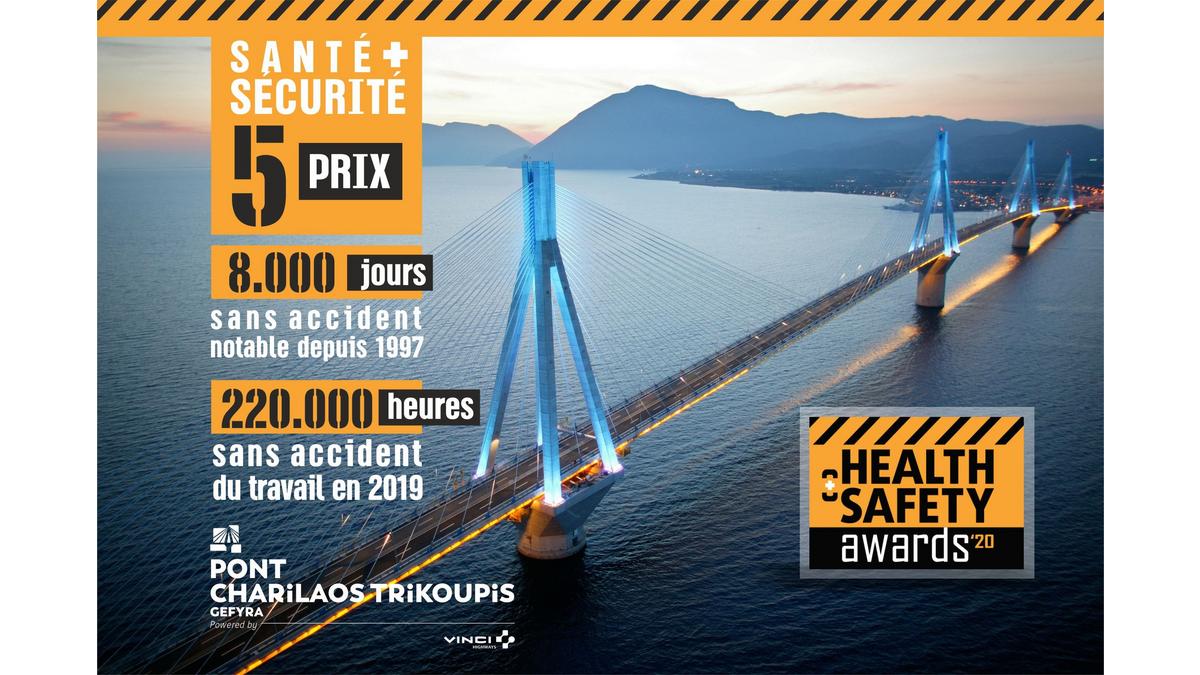 SANTÉ + SÉCURITÉ

5 PRIX

8.000 jours
sans accident notable depuis 1997

220.000 heures
sans accident du travail en 2019

PONT CHARILAOS TRIKOUPIS
GEFYRA
Powered by VINCI HIGHWAYS

HEALTH + SAFETY
awards '20