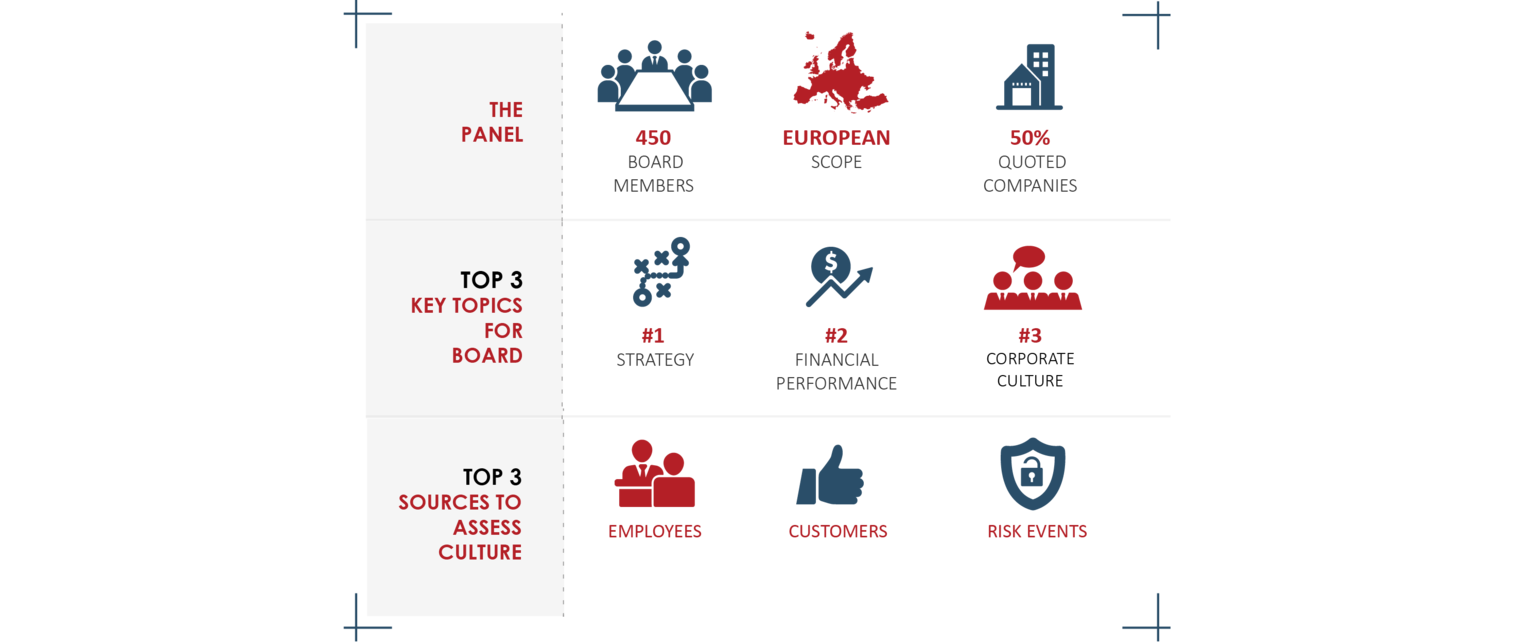 THE PANEL

450
BOARD MEMBERS

EUROPEAN
SCOPE

50%
QUOTED COMPANIES

TOP 3
KEY TOPICS FOR BOARD

#1
STRATEGY

#2
FINANCIAL PERFORMANCE

#3
CORPORATE CULTURE

TOP 3
SOURCES TO ASSESS CULTURE

EMPLOYEES

CUSTOMERS

RISK EVENTS