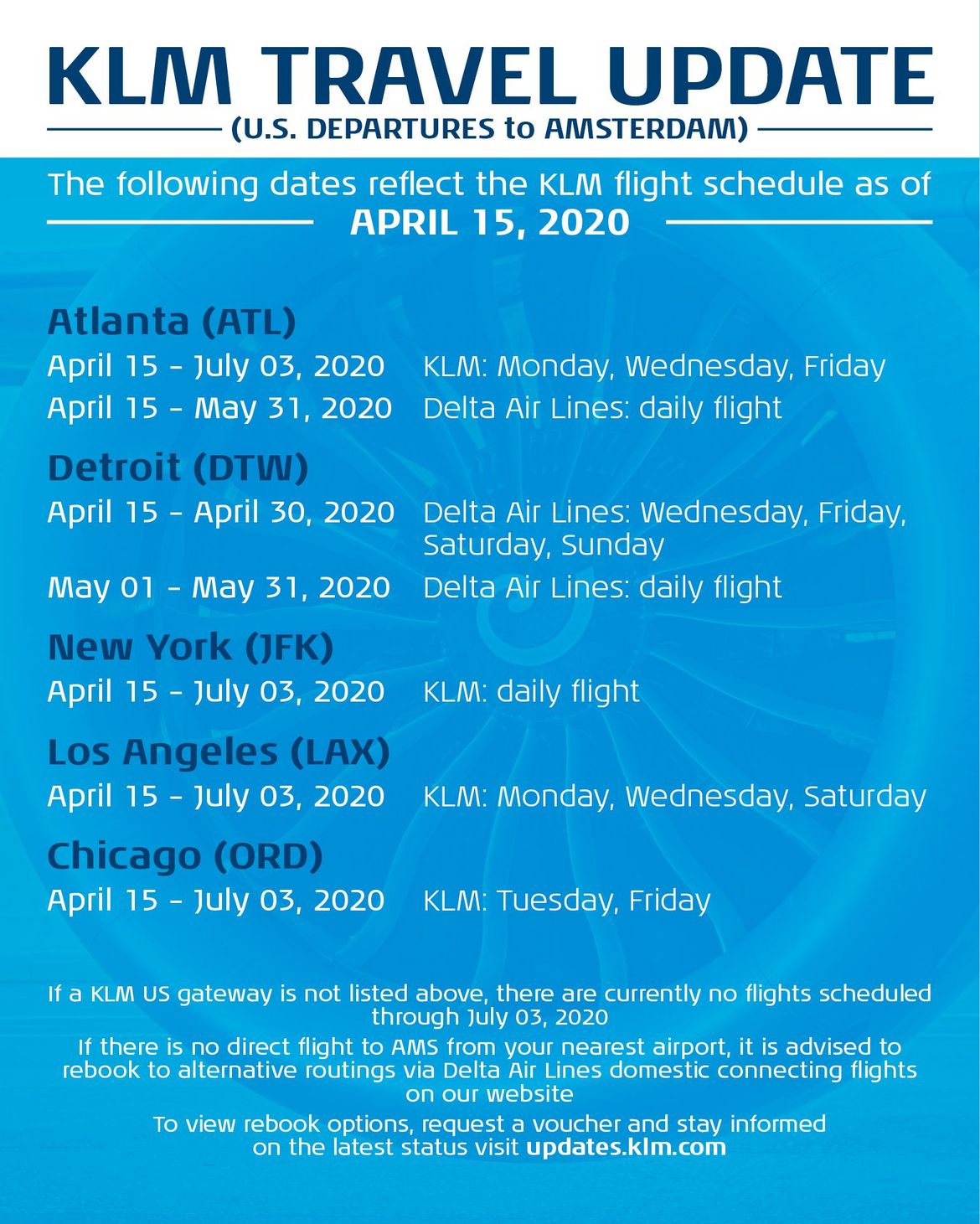 KLM TRAVEL UPDATE
(U.S. DEPARTURES to AMSTERDAM)

The following dates reflect the KLM flight schedule as of
APRIL 15, 2020

Atlanta (ATL)
April 15 - July 03, 2020 KLM: Monday, Wednesday, Friday
April 15 - May 31, 2020 Delta Air Lines: daily flight

Detroit (DTW)
April 15 - April 30, 2020 Delta Air Lines: Wednesday, Friday, Saturday, Sunday
May 01 - May 31, 2020 Delta Air Lines: daily flight

New York (JFK)
April 15 - July 03, 2020 KLM: daily flight

Los Angeles (LAX)
April 15 - July 03, 2020 KLM: Monday, Wednesday, Saturday

Chicago (ORD)
April 15 - July 03, 2020 KLM: Tuesday, Friday

If a KLM US gateway is not listed above, there are currently no flights scheduled through July 03, 2020

If there is no direct flight to AMS from your nearest airport, it is advised to rebook to alternative routings via Delta Air Lines domestic connecting flights on our website

To view rebook options, request a voucher and stay informed on the latest status visit updates.klm.com