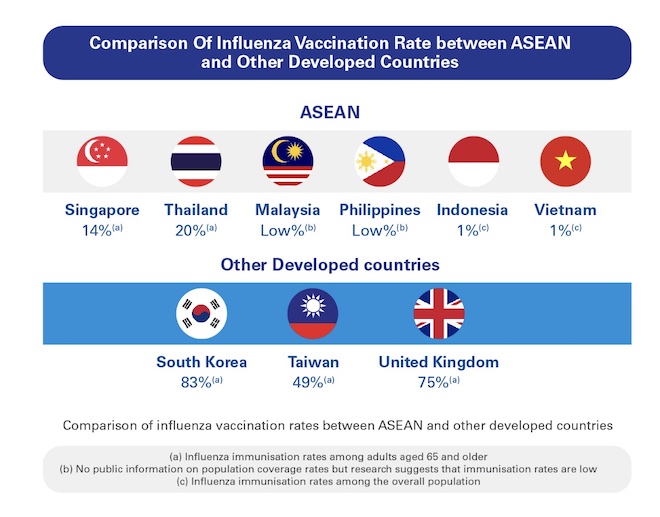 Comparison Of Influenza Vaccination Rate between ASEAN and Other Developed Countries

ASEAN

Singapore
14%$^{(a)}$

Thailand
20%$^{(a)}$

Malaysia
Low%$^{(b)}$

Philippines
Low%$^{(b)}$

Indonesia
1%$^{(c)}$

Vietnam
1%$^{(c)}$

Other Developed countries

South Korea
83%$^{(a)}$

Taiwan
49%$^{(a)}$

United Kingdom
75%$^{(a)}$

Comparison of influenza vaccination rates between ASEAN and other developed countries

(a) Influenza immunisation rates among adults aged 65 and older
(b) No public information on population coverage rates but research suggests that immunisation rates are low
(c) Influenza immunisation rates among the overall population